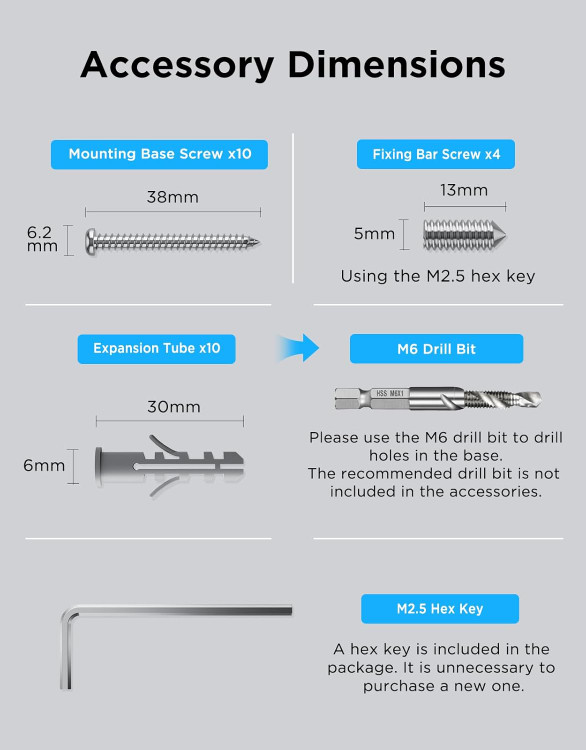 Accessory Dimensions

Mounting Base Screw x10

38mm

6.2 mm

Fixing Bar Screw x4

13mm

5mm

Using the M2.5 hex key

Expansion Tube x10

30mm

6mm

M6 Drill Bit

HSS M6X1

Please use the M6 drill bit to drill holes in the base.
The recommended drill bit is not included in the accessories.

M2.5 Hex Key

A hex key is included in the package. It is unnecessary to purchase a new one.