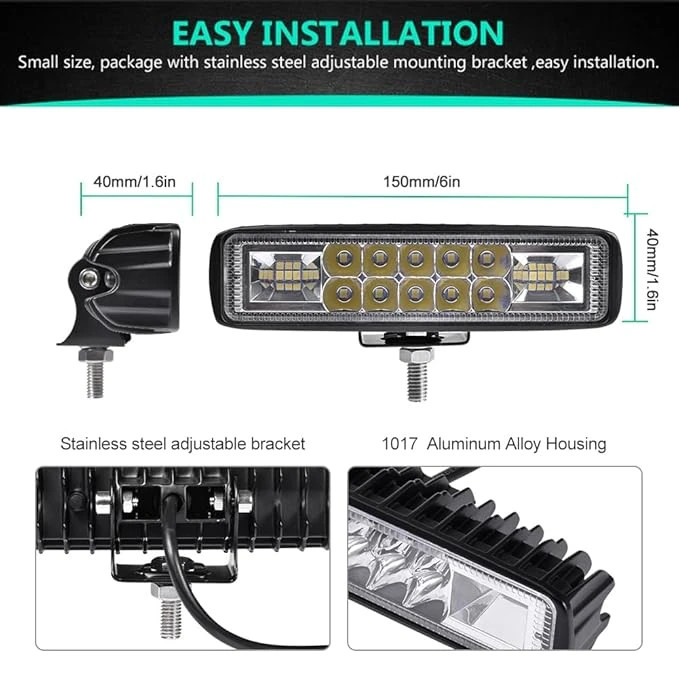 EASY INSTALLATION

Small size, package with stainless steel adjustable mounting bracket ,easy installation.

40mm/1.6in

150mm/6in

40mm/1.6in

Stainless steel adjustable bracket

1017 Aluminum Alloy Housing