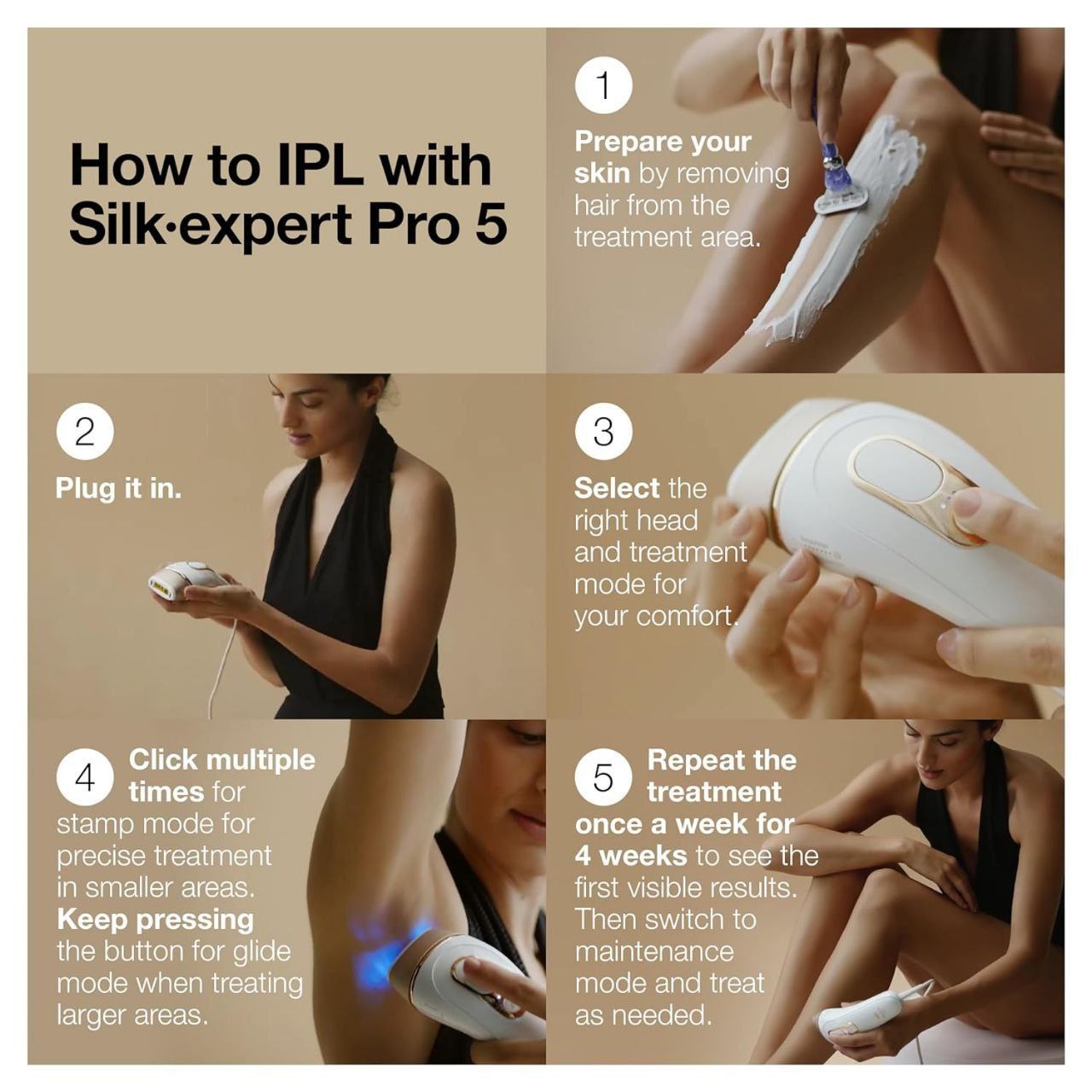 How to IPL with Silk·expert Pro 5

1
Prepare your skin by removing hair from the treatment area.

2
Plug it in.

3
Select the right head and treatment mode for your comfort.

4
Click multiple times for stamp mode for precise treatment in smaller areas. Keep pressing the button for glide mode when treating larger areas.

5
Repeat the treatment once a week for 4 weeks to see the first visible results. Then switch to maintenance mode and treat as needed.